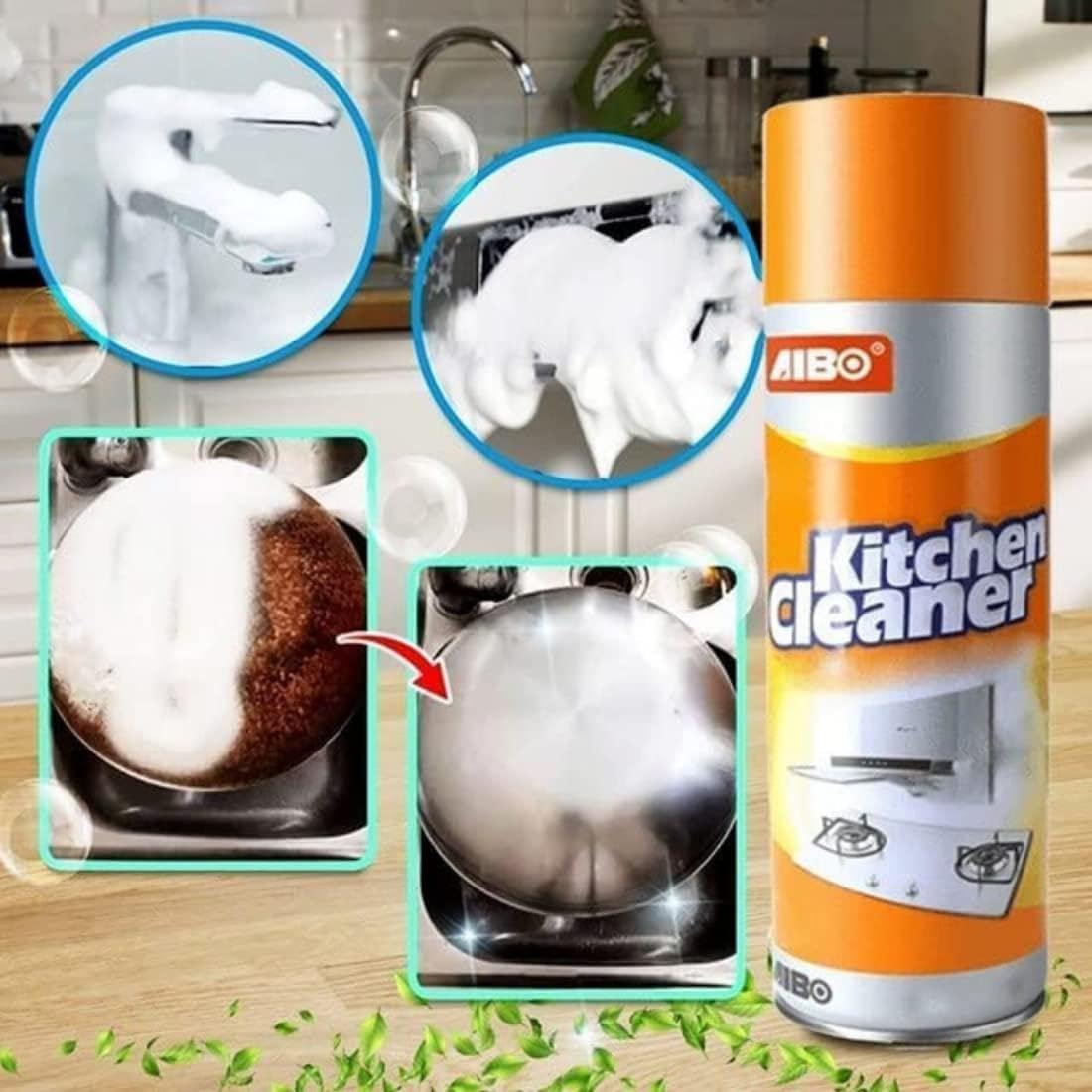 AIBO®

Kitchen Cleaner

AIBO