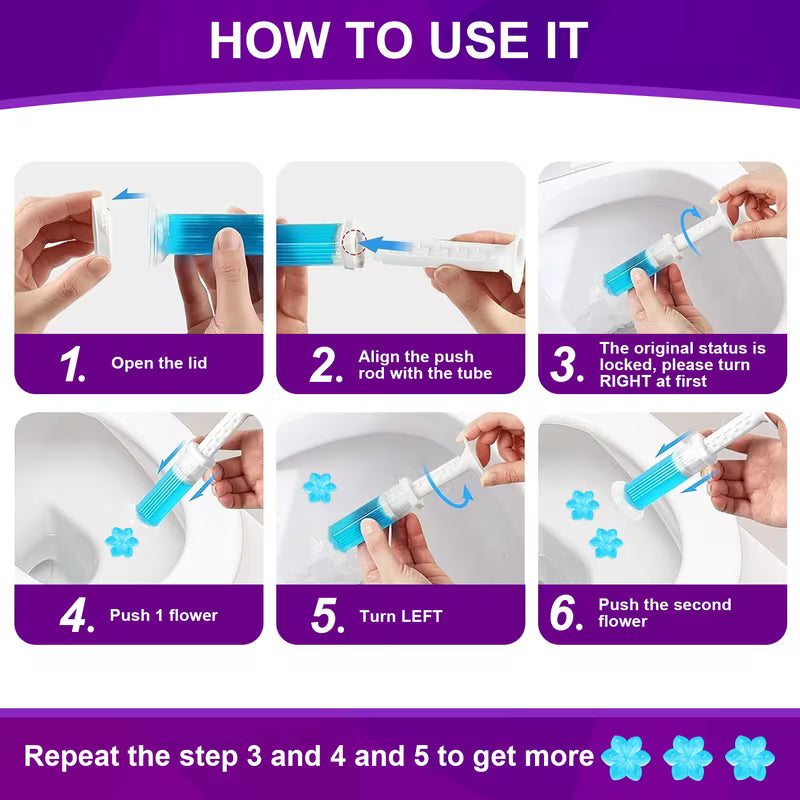 HOW TO USE IT

1. Open the lid

2. Align the push rod with the tube

3. The original status is locked, please turn RIGHT at first

4. Push 1 flower

5. Turn LEFT

6. Push the second flower

Repeat the step 3 and 4 and 5 to get more