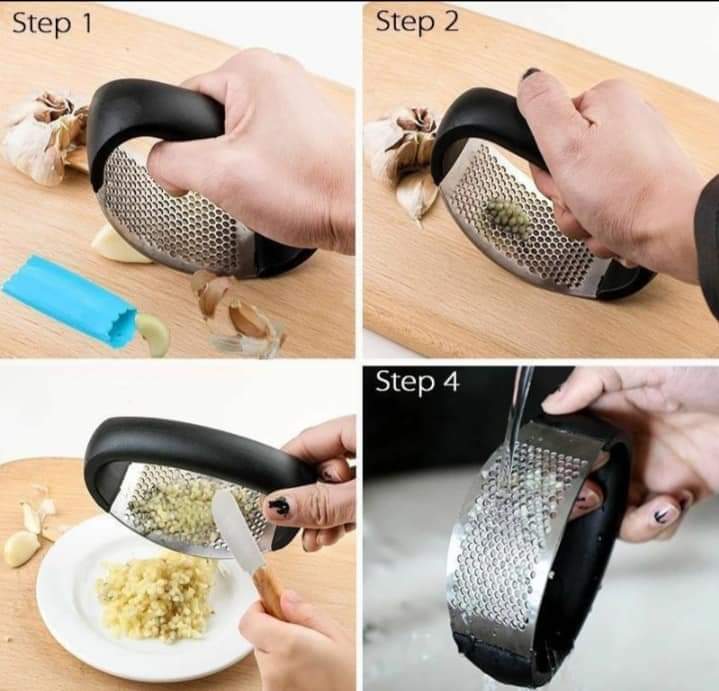 Step 1

Step 2

Step 4