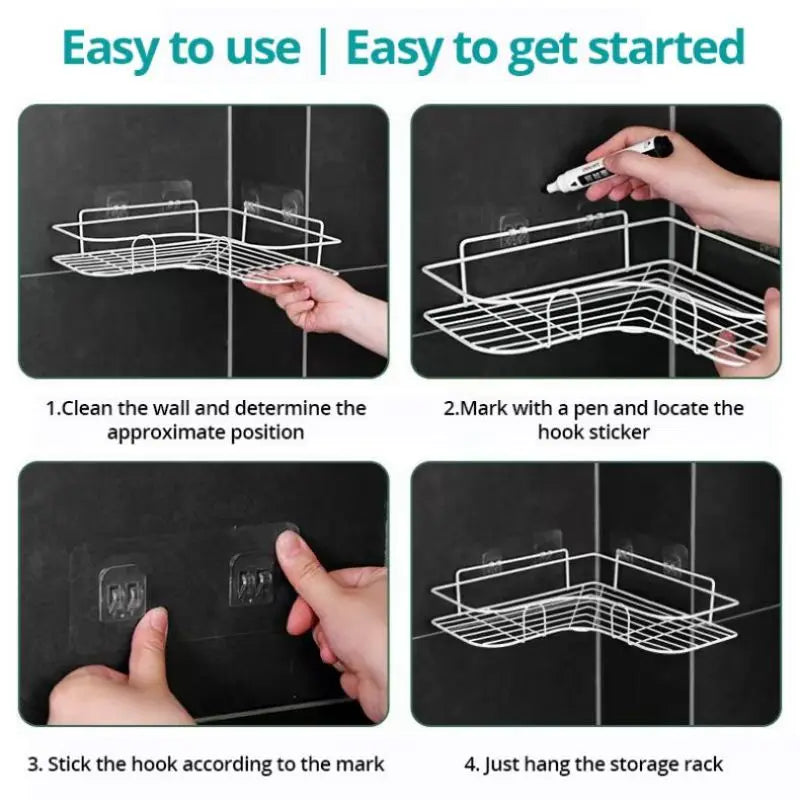 Easy to use | Easy to get started

1.Clean the wall and determine the approximate position

2.Mark with a pen and locate the hook sticker

3. Stick the hook according to the mark

4. Just hang the storage rack