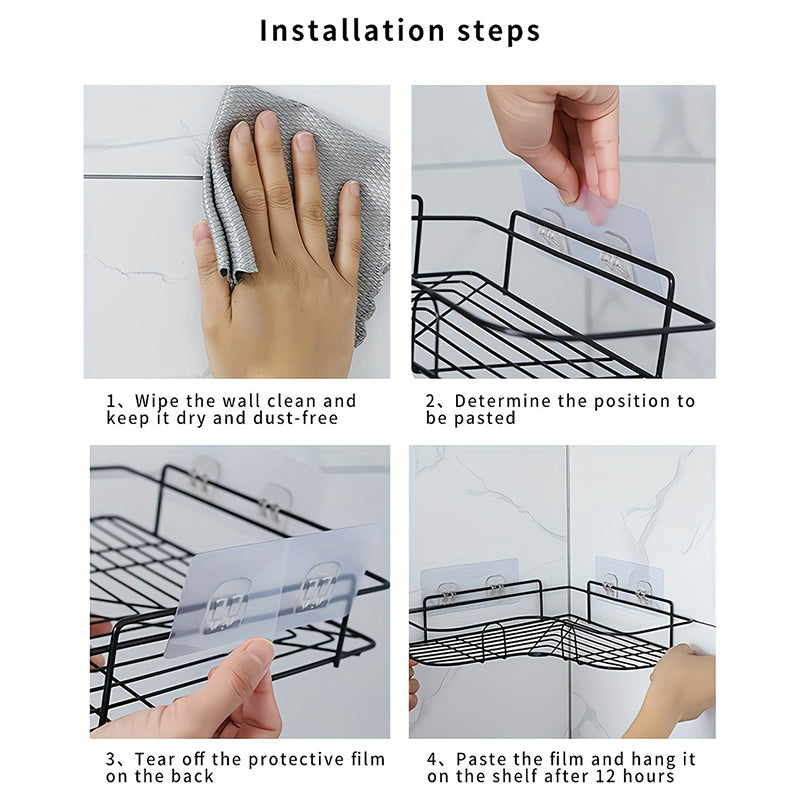 Installation steps

1、Wipe the wall clean and keep it dry and dust-free

2、Determine the position to be pasted

3、Tear off the protective film on the back

4、Paste the film and hang it on the shelf after 12 hours