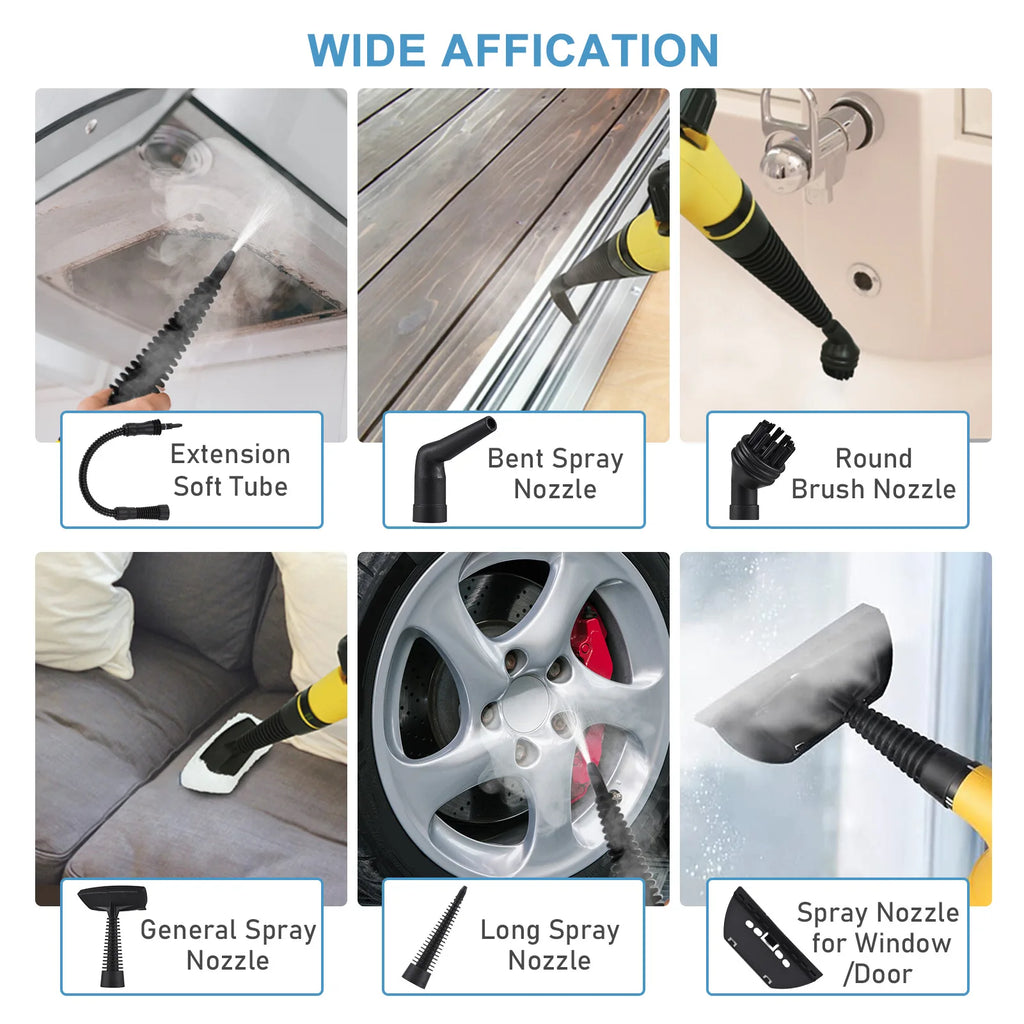 WIDE AFFICATION

Extension Soft Tube

Bent Spray Nozzle

Round Brush Nozzle

General Spray Nozzle

Long Spray Nozzle

Spray Nozzle for Window /Door