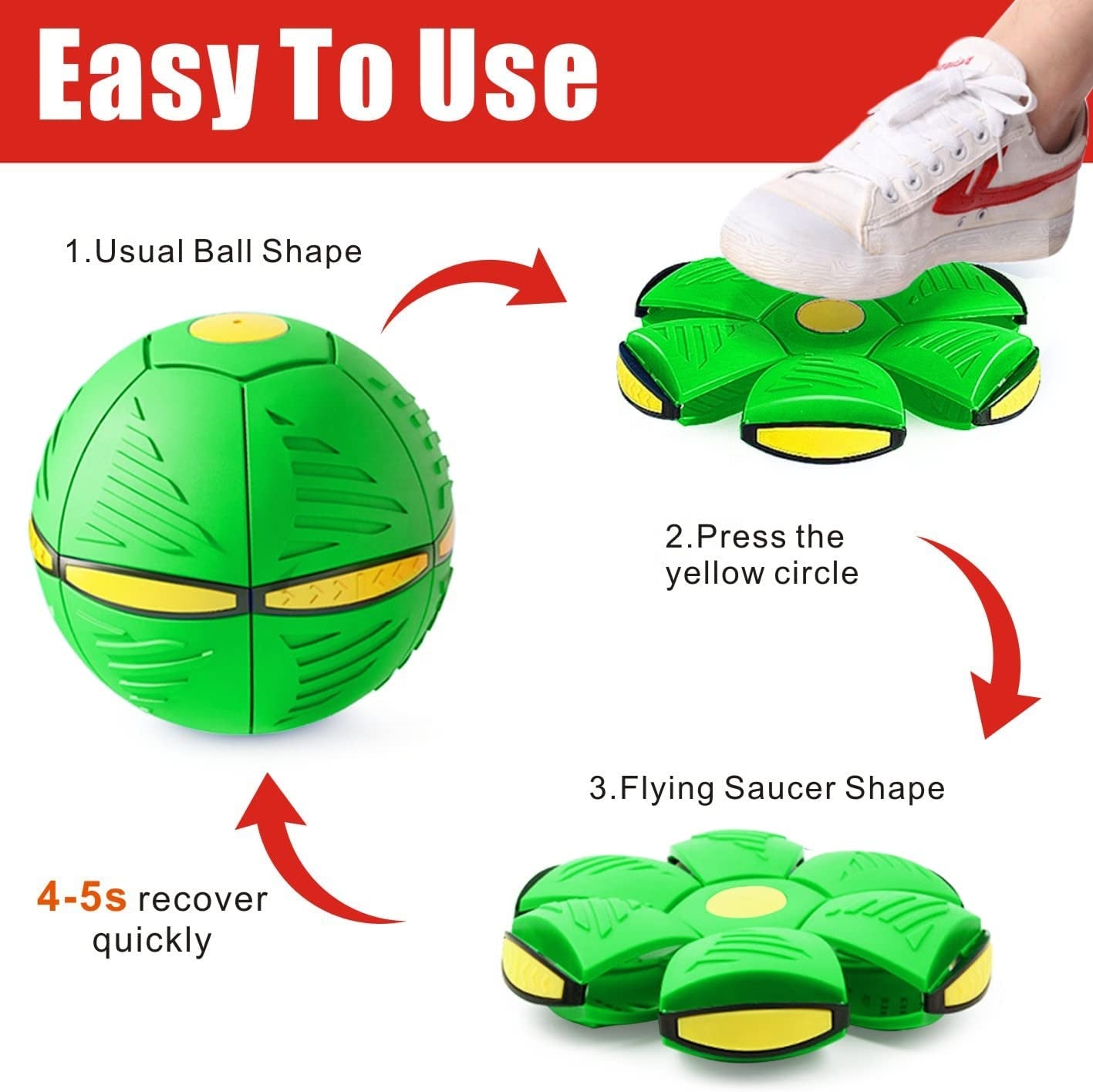 Easy To Use

1.Usual Ball Shape

2.Press the yellow circle

3.Flying Saucer Shape

4-5s recover quickly