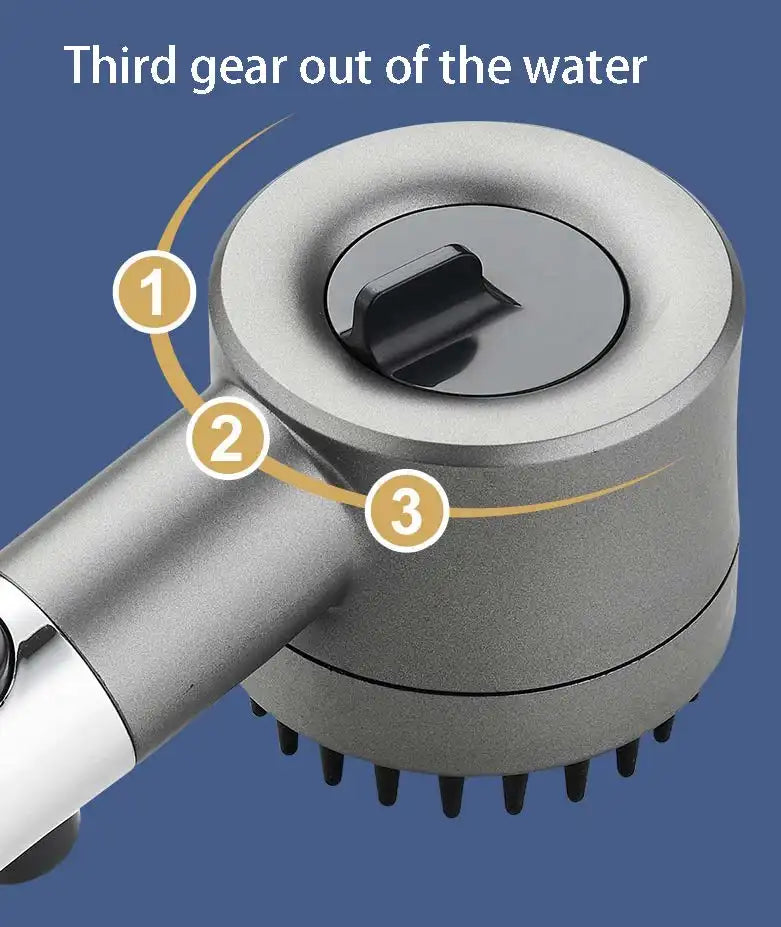 Third gear out of the water

1

2

3