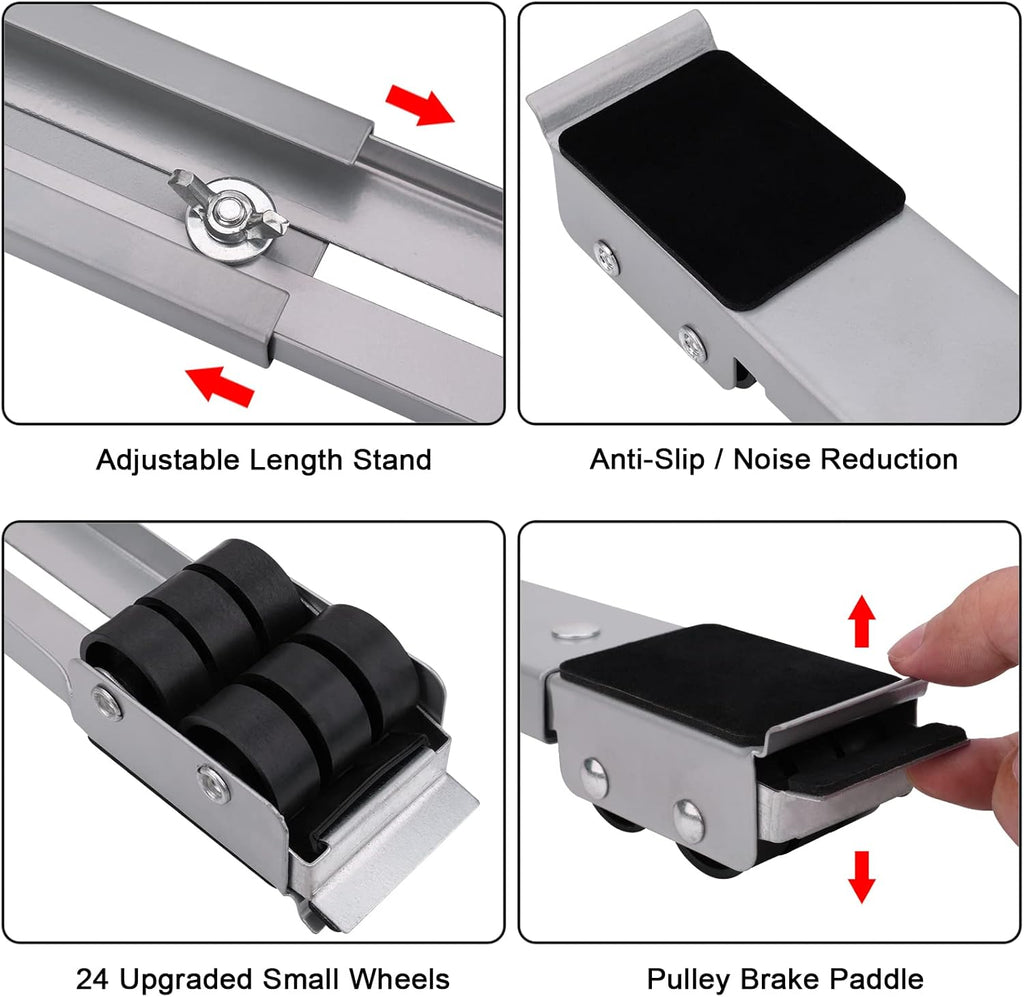 Adjustable Length Stand

Anti-Slip / Noise Reduction

24 Upgraded Small Wheels

Pulley Brake Paddle