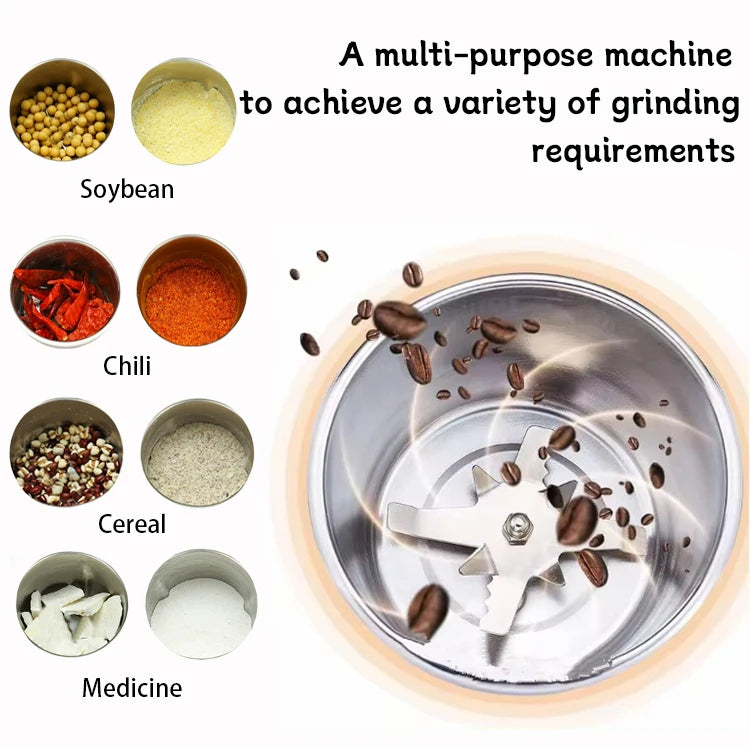 A multi-purpose machine to achieve a variety of grinding requirements

Soybean

Chili

Cereal

Medicine