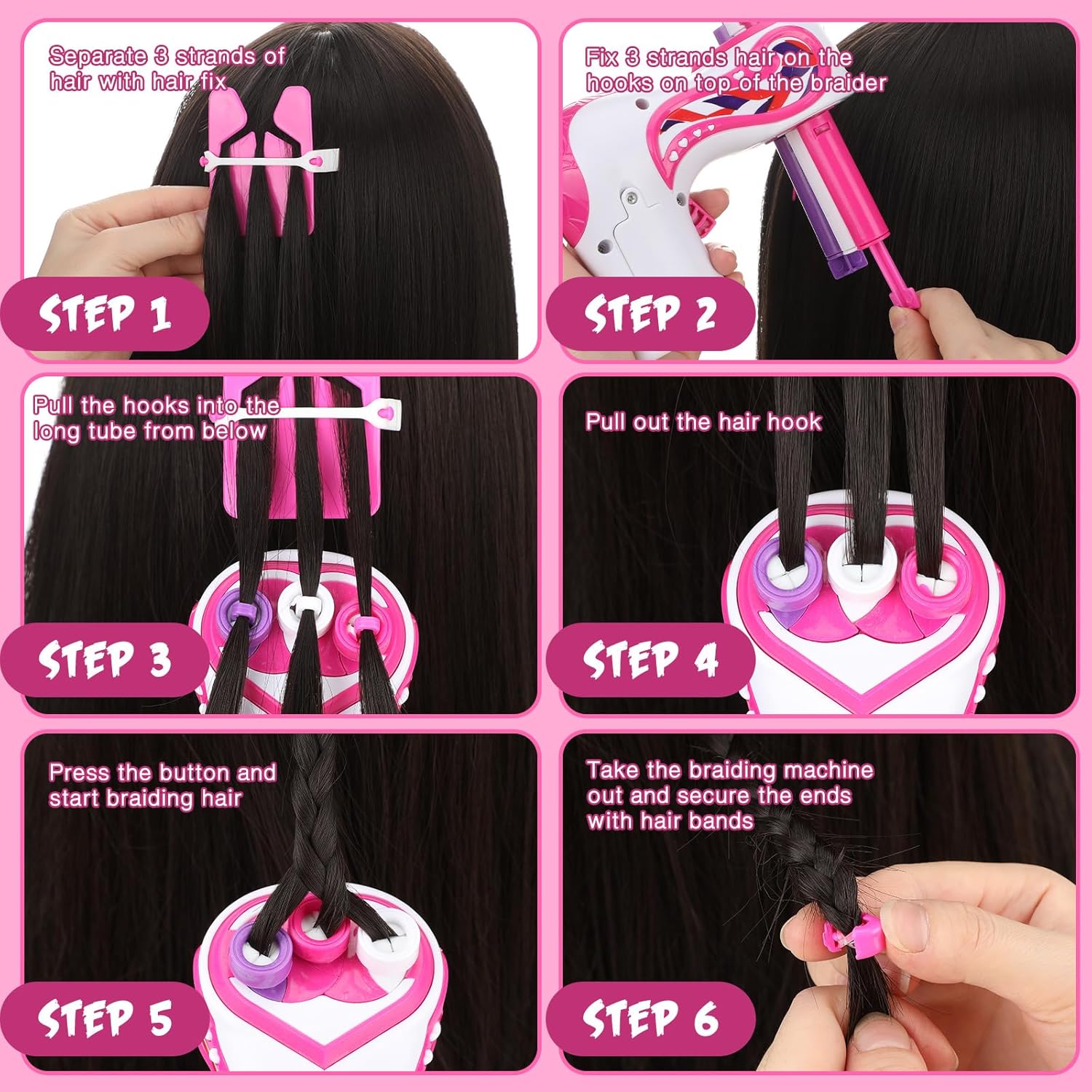 Separate 3 strands of hair with hair fix

STEP 1

Fix 3 strands hair on the hooks on top of the braider

STEP 2

Pull the hooks into the long tube from below

STEP 3

Pull out the hair hook

STEP 4

Press the button and start braiding hair

STEP 5

Take the braiding machine out and secure the ends with hair bands

STEP 6