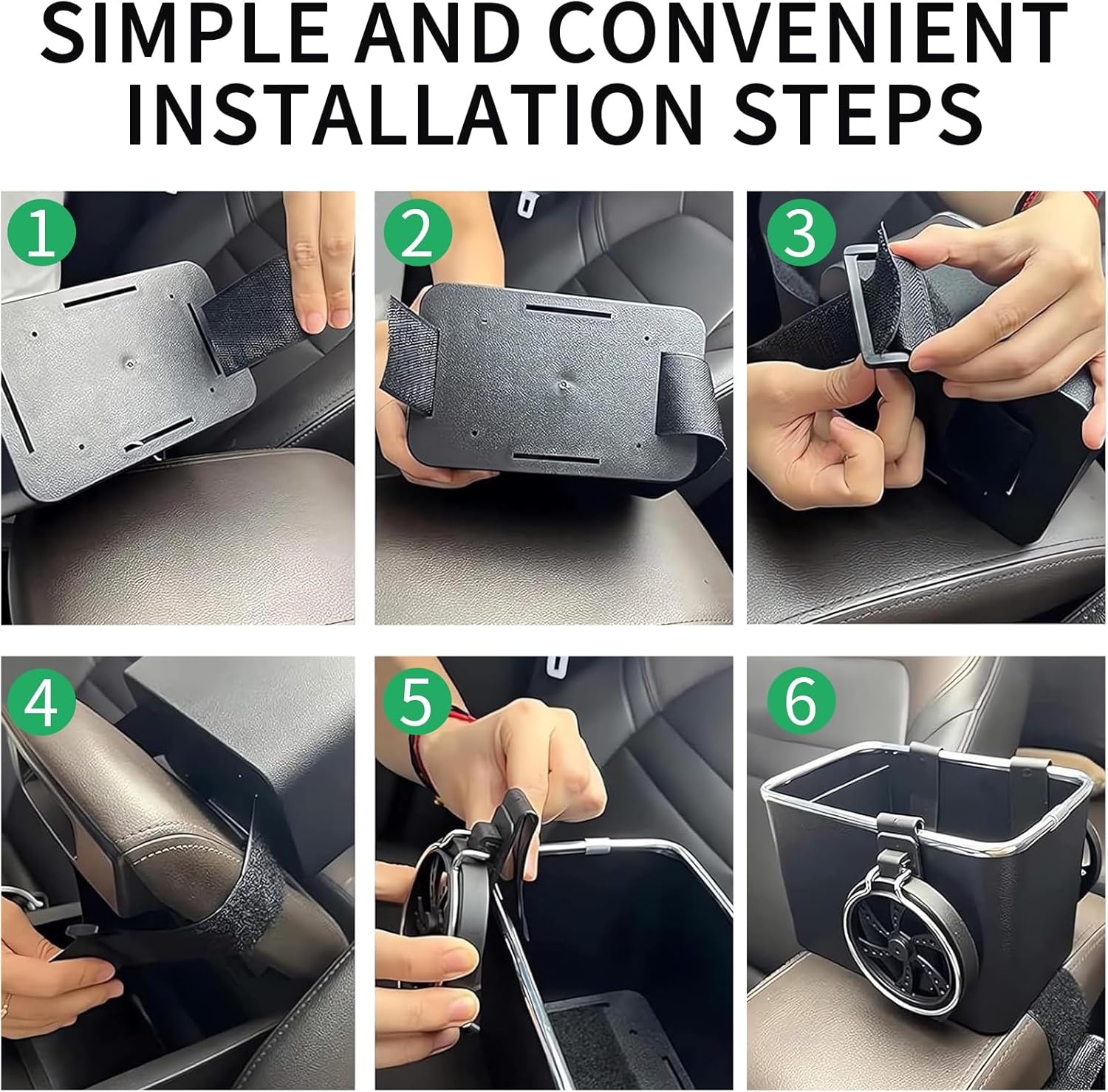 SIMPLE AND CONVENIENT INSTALLATION STEPS

1

2

3

4

5

6