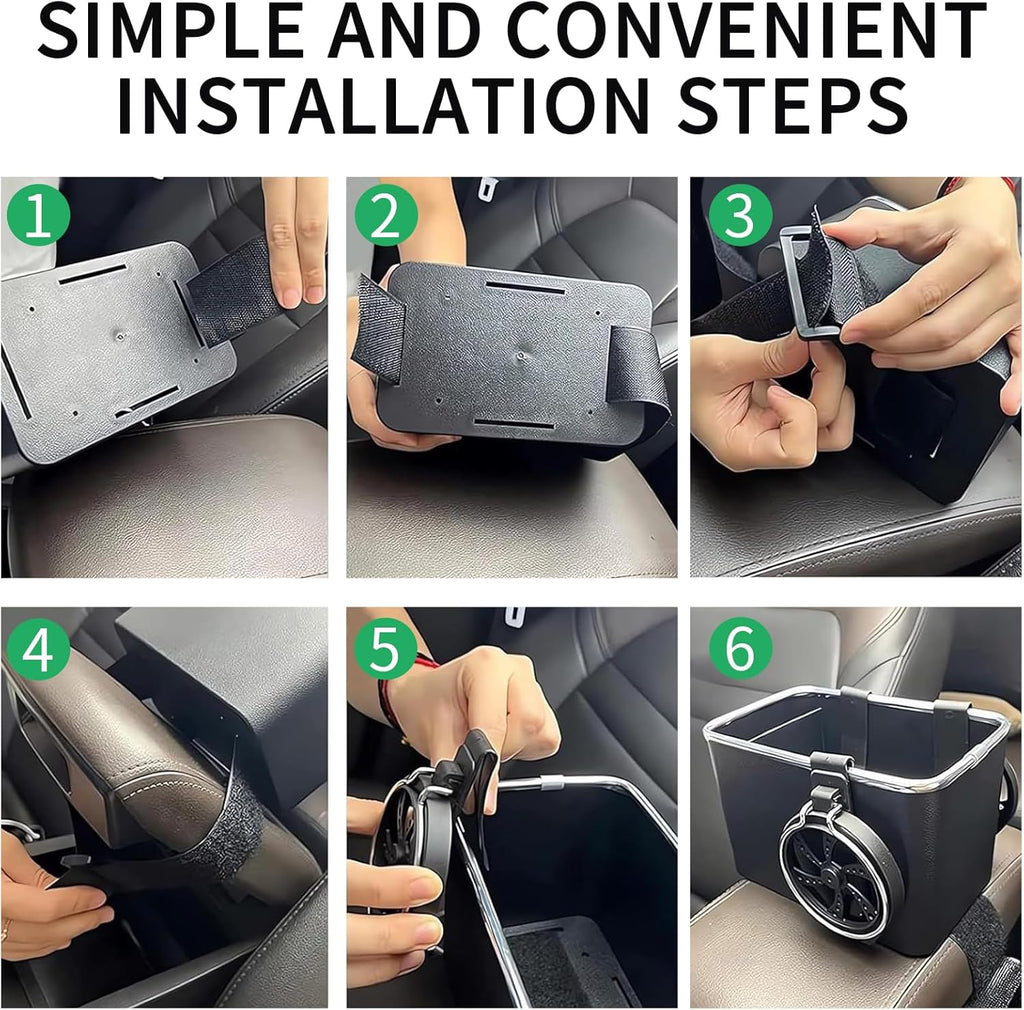 SIMPLE AND CONVENIENT INSTALLATION STEPS

1

2

3

4

5

6