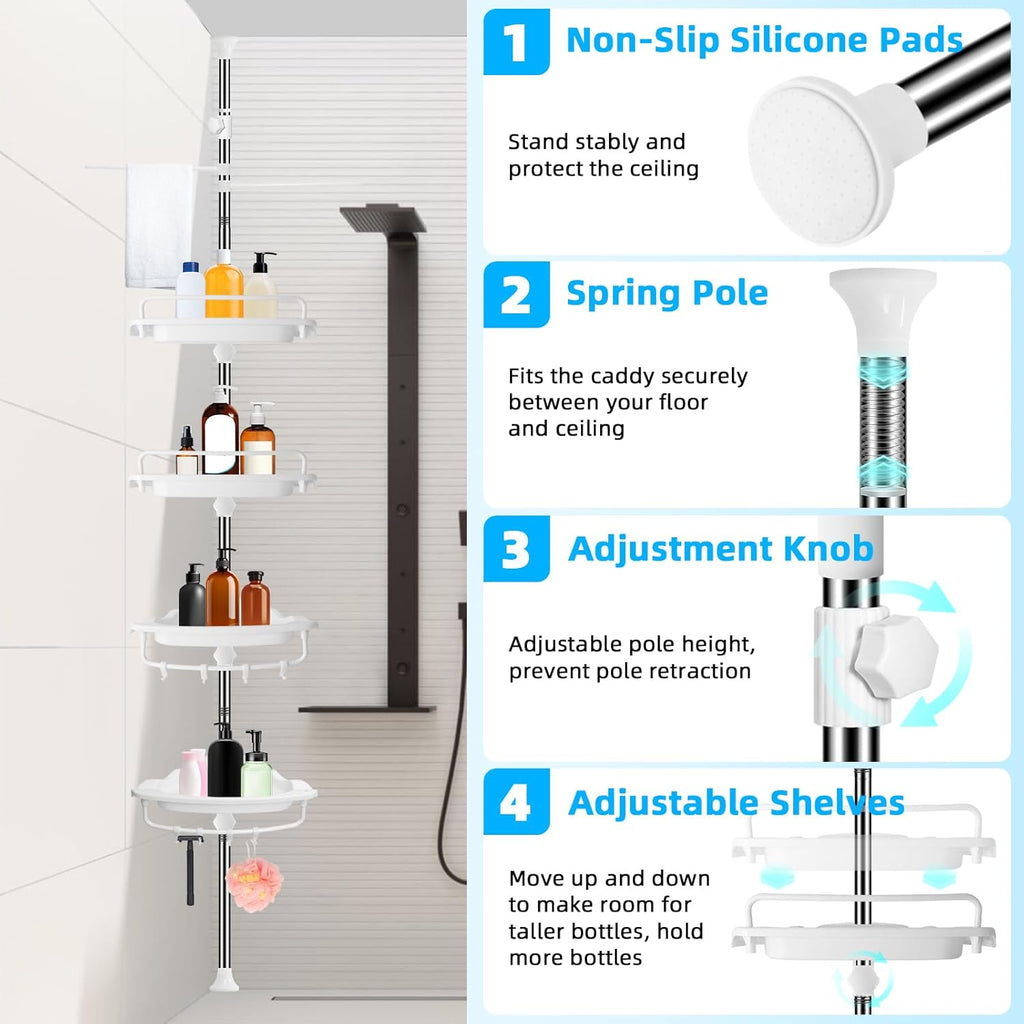 1 Non-Slip Silicone Pads

Stand stably and protect the ceiling

2 Spring Pole

Fits the caddy securely between your floor and ceiling

3 Adjustment Knob

Adjustable pole height, prevent pole retraction

4 Adjustable Shelves

Move up and down to make room for taller bottles, hold more bottles