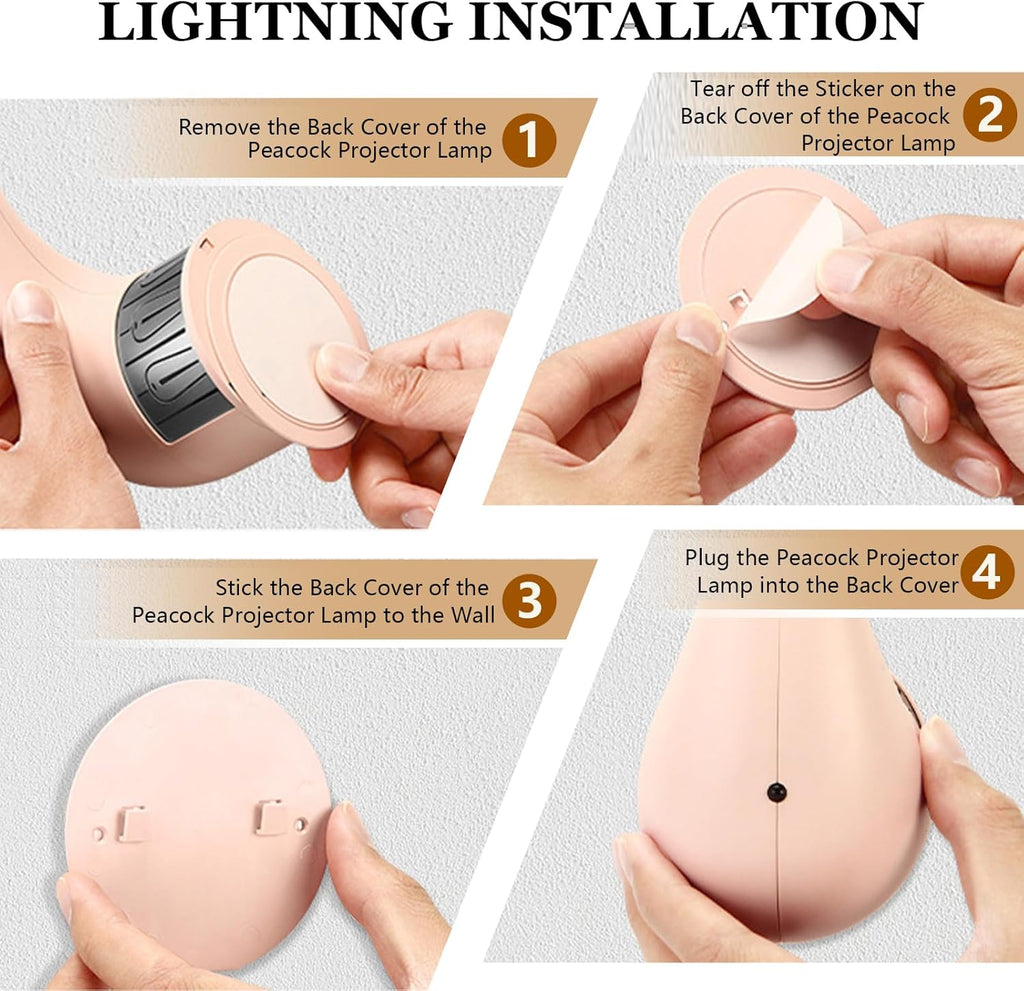 LIGHTNING INSTALLATION

Remove the Back Cover of the Peacock Projector Lamp 1

Tear off the Sticker on the Back Cover of the Peacock Projector Lamp 2

Stick the Back Cover of the Peacock Projector Lamp to the Wall 3

Plug the Peacock Projector Lamp into the Back Cover 4