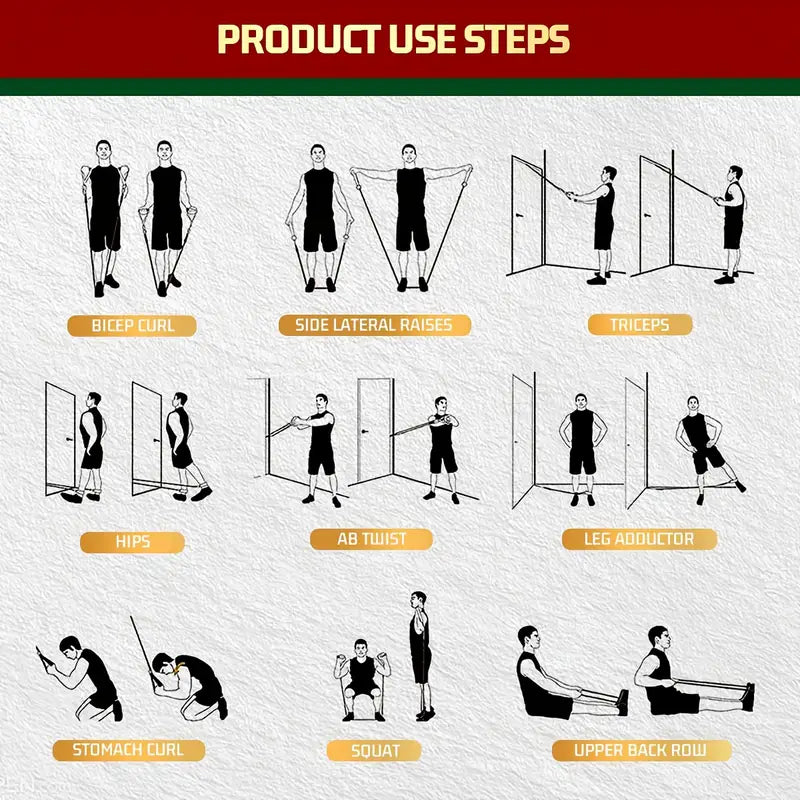 PRODUCT USE STEPS

BICEP CURL

SIDE LATERAL RAISES

TRICEPS

HIPS

AB TWIST

LEG ADDUCTOR

STOMACH CURL

SQUAT

UPPER BACK ROW