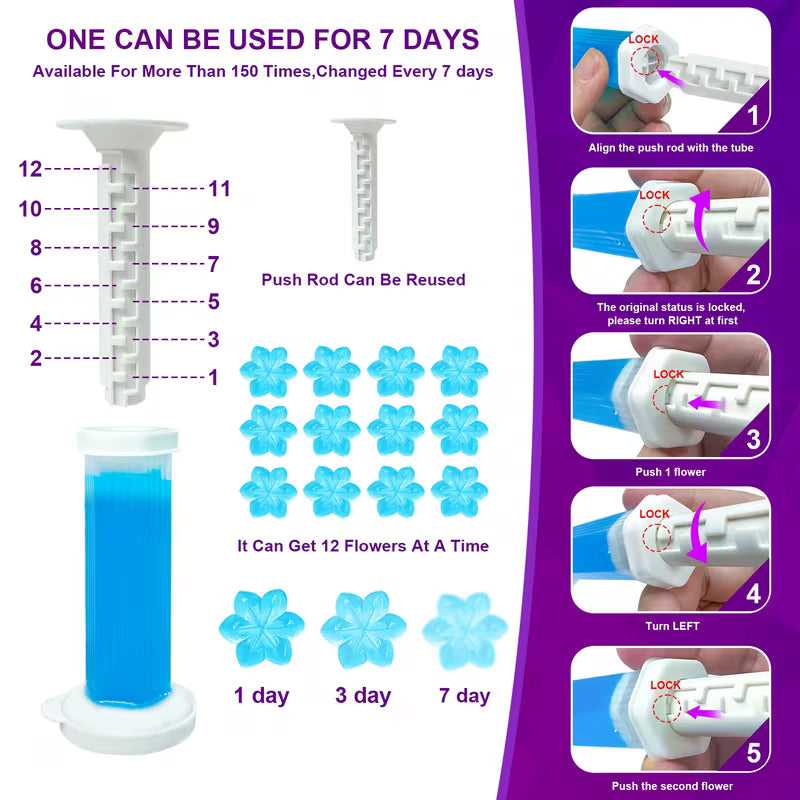 ONE CAN BE USED FOR 7 DAYS
Available For More Than 150 Times,Changed Every 7 days

12
11
10
9
8
7
6
5
4
3
2
1

Push Rod Can Be Reused

It Can Get 12 Flowers At A Time

1 day
3 day
7 day

LOCK
1
Align the push rod with the tube

LOCK
2
The original status is locked, please turn RIGHT at first

LOCK
3
Push 1 flower

LOCK
4
Turn LEFT

LOCK
5
Push the second flower