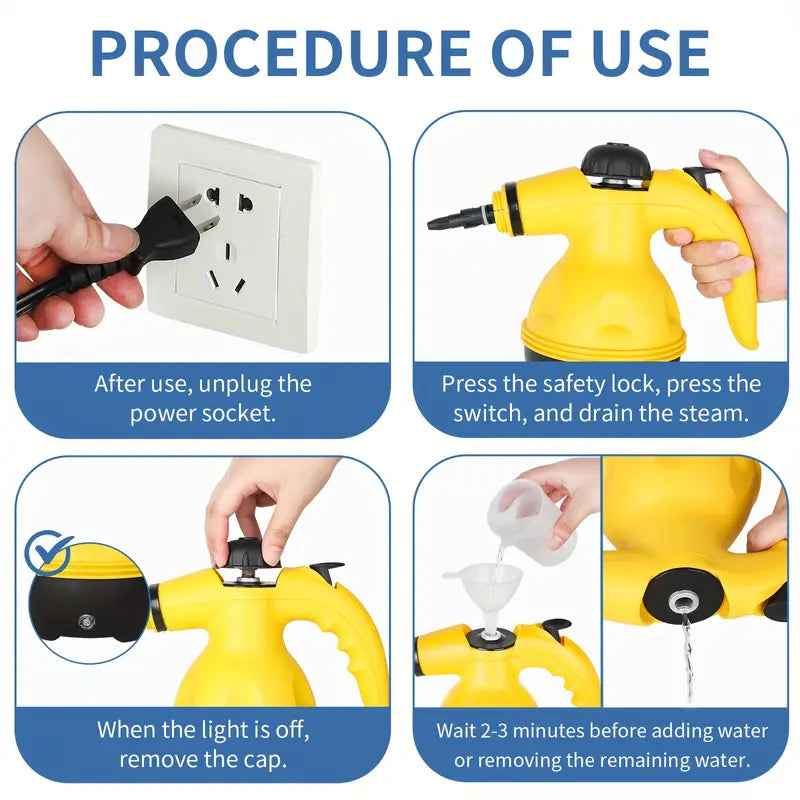 PROCEDURE OF USE

After use, unplug the power socket.

Press the safety lock, press the switch, and drain the steam.

When the light is off, remove the cap.

Wait 2-3 minutes before adding water or removing the remaining water.